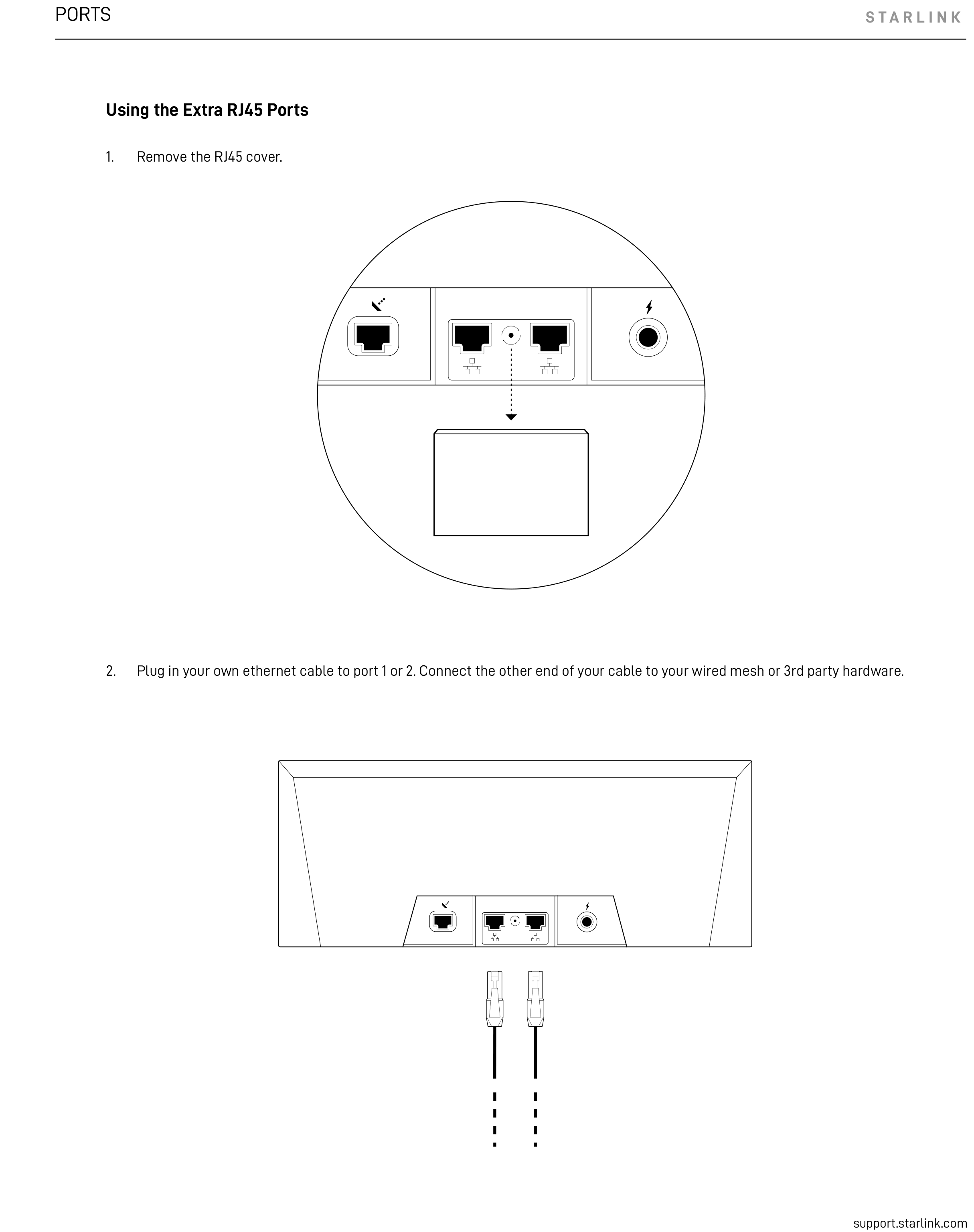 PORTS

STARLINK

Using the Extra RJ45 Ports

1. Remove the RJ45 cover.

2. Plug in your own ethernet cable to port 1 or 2. Connect the other end of your cable to your wired mesh or 3rd party hardware.

support.starlink.com